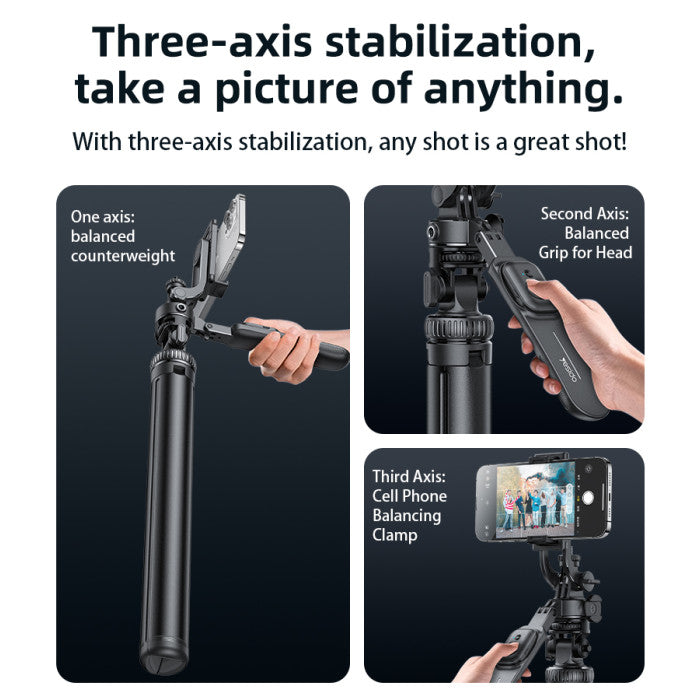 Three-axis stabilization, take a picture of anything.

With three-axis stabilization, any shot is a great shot!

One axis: balanced counterweight

Second Axis: Balanced Grip for Head

Yesido

Third Axis: Cell Phone Balancing Clamp